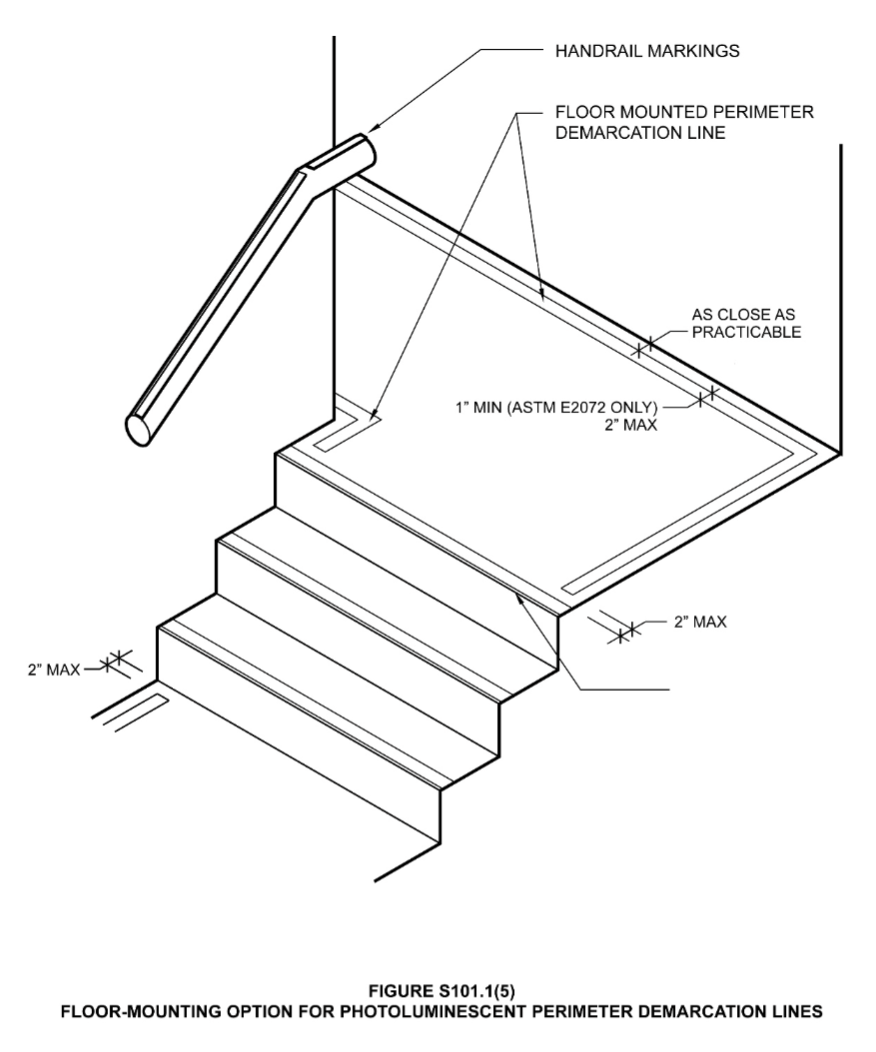 HANDRAIL MARKINGS

FLOOR MOUNTED PERIMETER DEMARCATION LINE

AS CLOSE AS PRACTICABLE

1" MIN (ASTM E2072 ONLY) 2" MAX

2" MAX

2" MAX

FIGURE S101.1(5)
FLOOR-MOUNTING OPTION FOR PHOTOLUMINESCENT PERIMETER DEMARCATION LINES